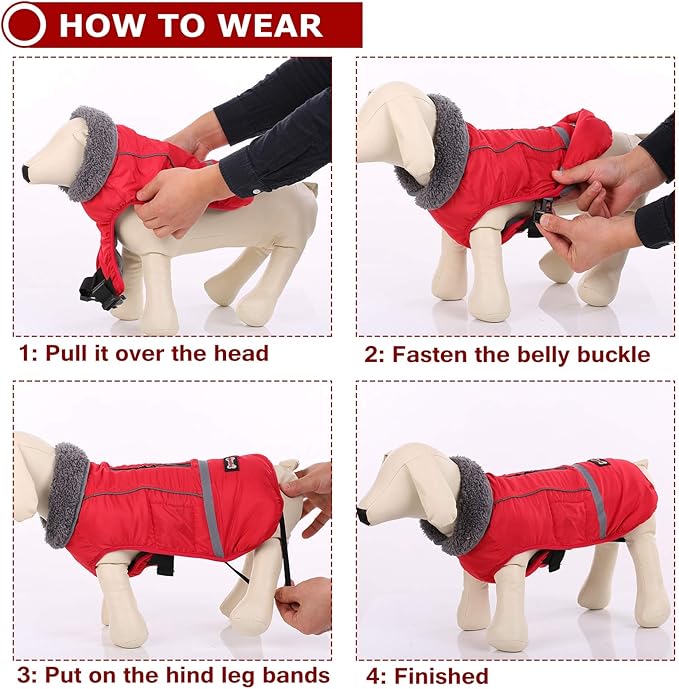 HOW TO WEAR

1: Pull it over the head

2: Fasten the belly buckle

3: Put on the hind leg bands

4: Finished