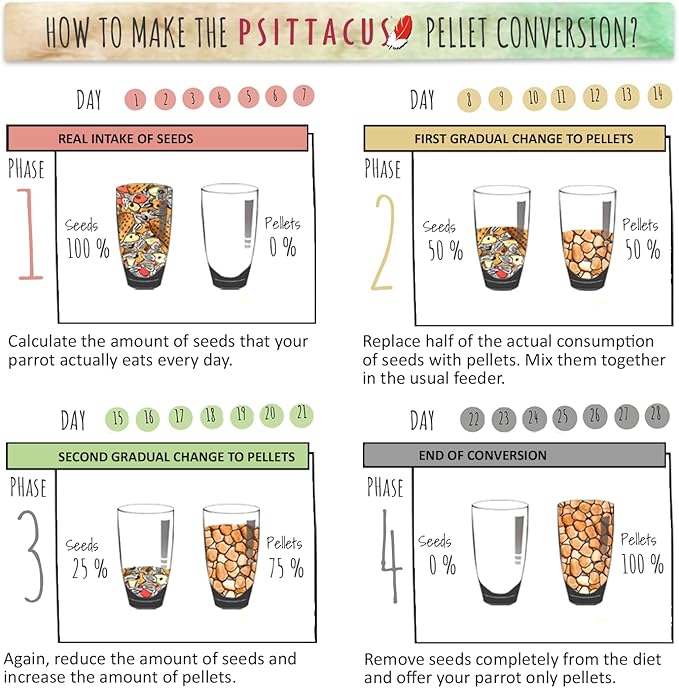 HOW TO MAKE THE PSITTACUS PELLET CONVERSION?

DAY 1 2 3 4 5 6 7

REAL INTAKE OF SEEDS

PHASE 1

Seeds 100 %

Pellets 0 %

Calculate the amount of seeds that your parrot actually eats every day.

DAY 8 9 10 11 12 13 14

FIRST GRADUAL CHANGE TO PELLETS

PHASE 2

Seeds 50 %

Pellets 50 %

Replace half of the actual consumption of seeds with pellets. Mix them together in the usual feeder.

DAY 15 16 17 18 19 20 21

SECOND GRADUAL CHANGE TO PELLETS

PHASE 3

Seeds 25 %

Pellets 75 %

Again, reduce the amount of seeds and increase the amount of pellets.

DAY 22 23 24 25 26 27 28

END OF CONVERSION

PHASE 4

Seeds 0 %

Pellets 100 %

Remove seeds completely from the diet and offer your parrot only pellets.