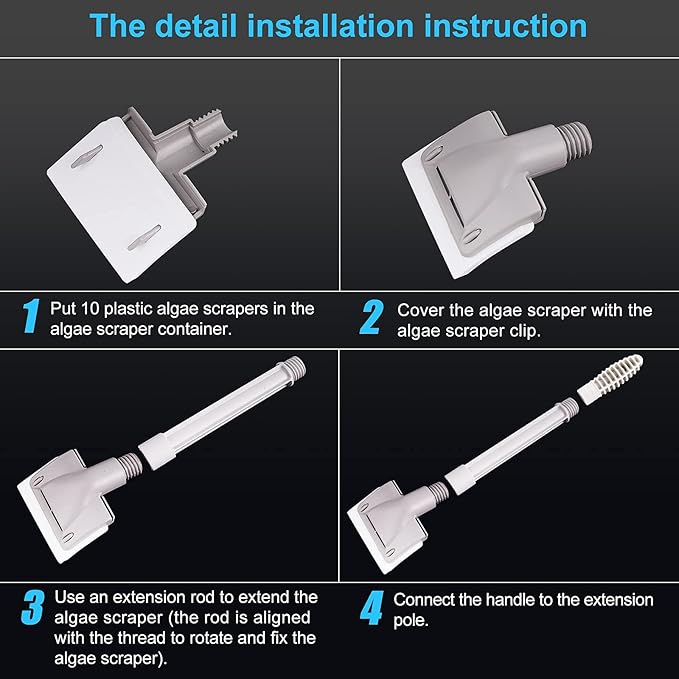 The detail installation instruction

1 Put 10 plastic algae scrapers in the algae scraper container.

2 Cover the algae scraper with the algae scraper clip.

3 Use an extension rod to extend the algae scraper (the rod is aligned with the thread to rotate and fix the algae scraper).

4 Connect the handle to the extension pole.