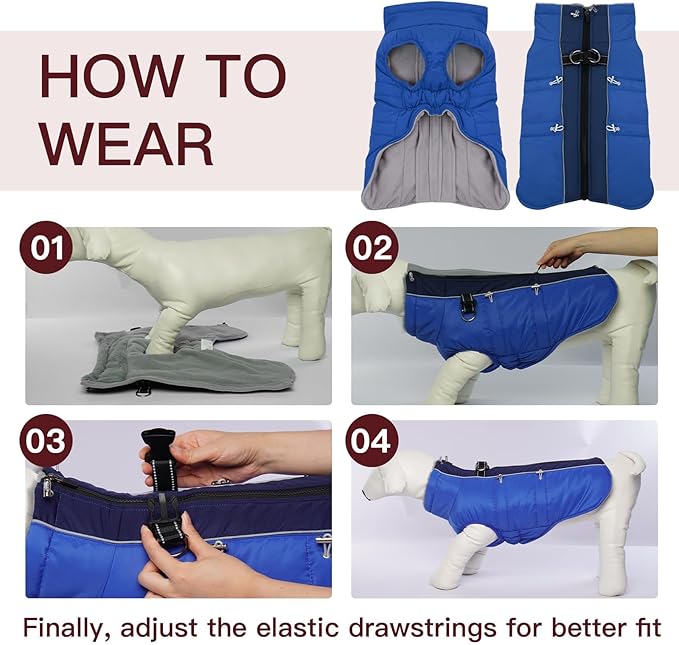 HOW TO WEAR

01

02

03

04

Finally, adjust the elastic drawstrings for better fit