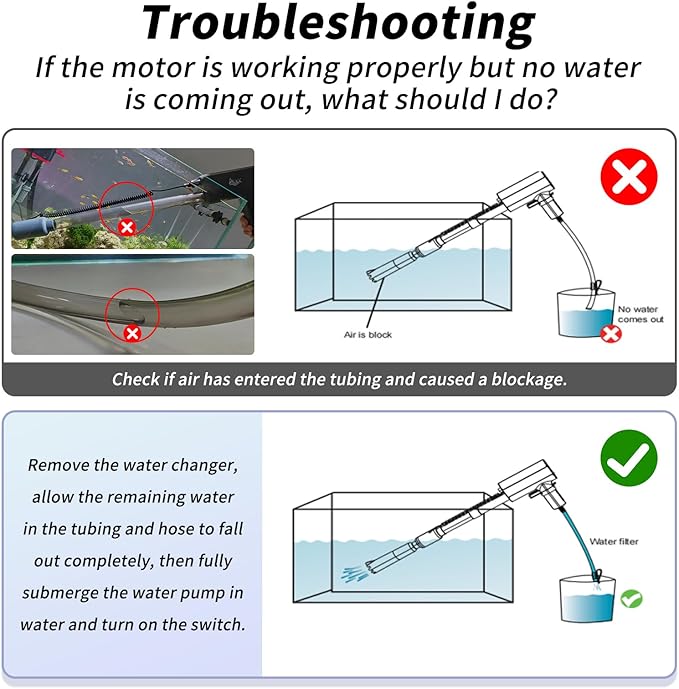 Troubleshooting

If the motor is working properly but no water is coming out, what should I do?

Air is block

No water comes out

Check if air has entered the tubing and caused a blockage.

Remove the water changer, allow the remaining water in the tubing and hose to fall out completely, then fully submerge the water pump in water and turn on the switch.

Water filter