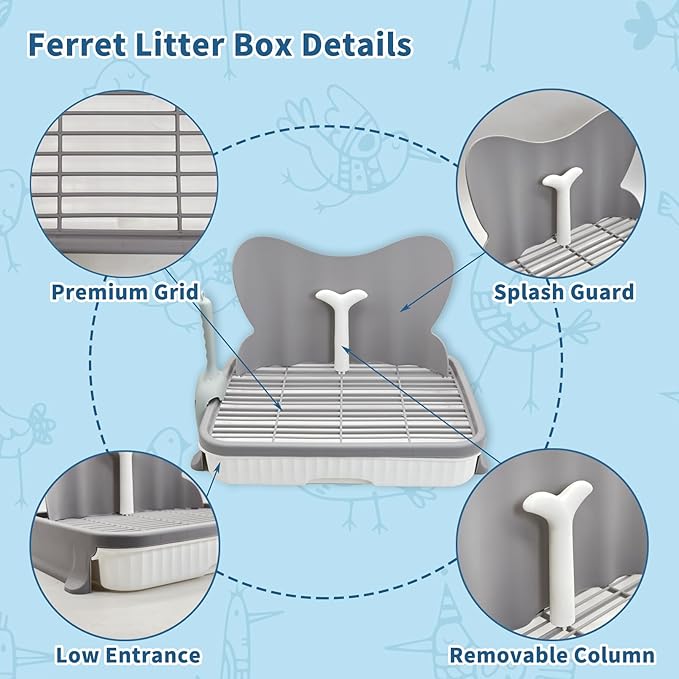 Ferret Litter Box Details

Premium Grid

Splash Guard

Low Entrance

Removable Column