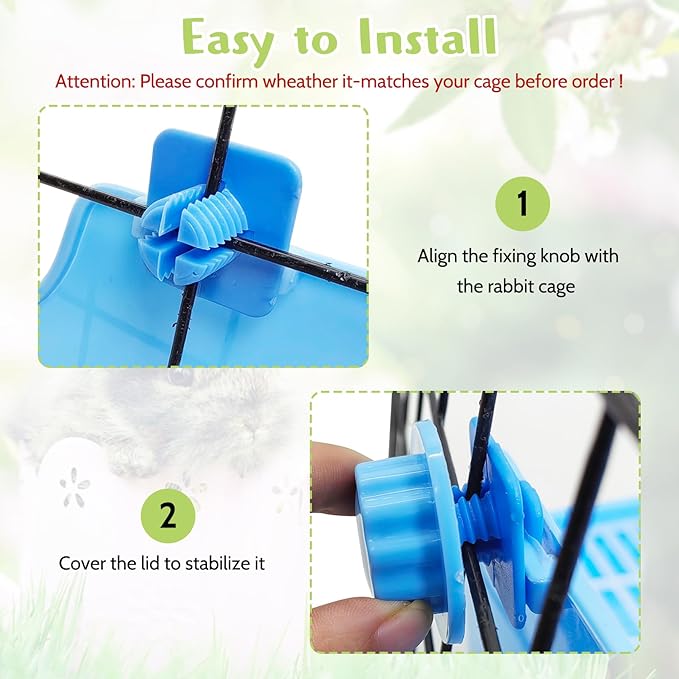 Easy to Install

Attention: Please confirm wheather it-matches your cage before order !

1

Align the fixing knob with the rabbit cage

2

Cover the lid to stabilize it