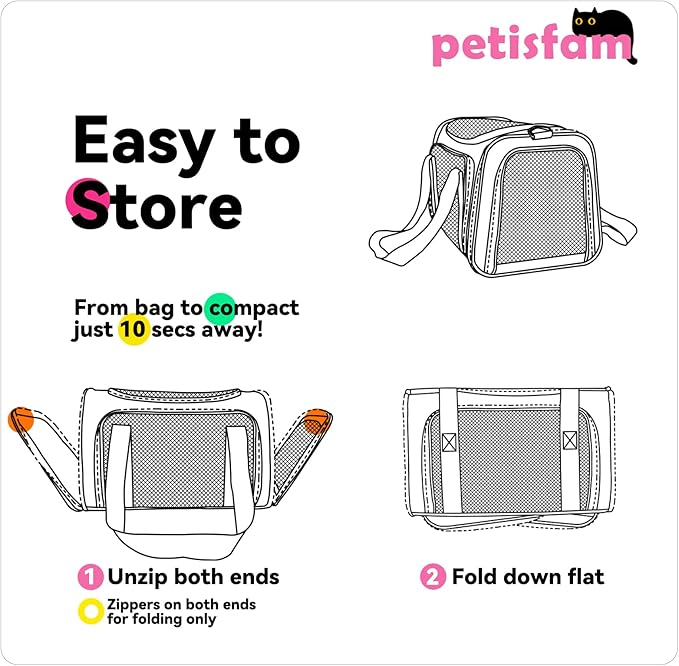 petisfam

Easy to Store

From bag to compact just 10 secs away!

1 Unzip both ends

Zippers on both ends for folding only

2 Fold down flat