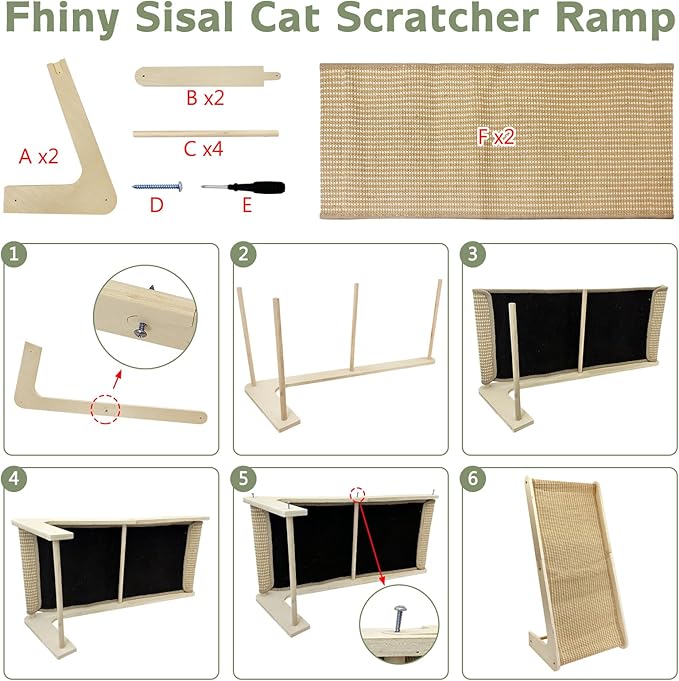 Fhiny Sisal Cat Scratcher Ramp

A x2

B x2

C x4

D

E

F x2

1

2

3

4

5

6