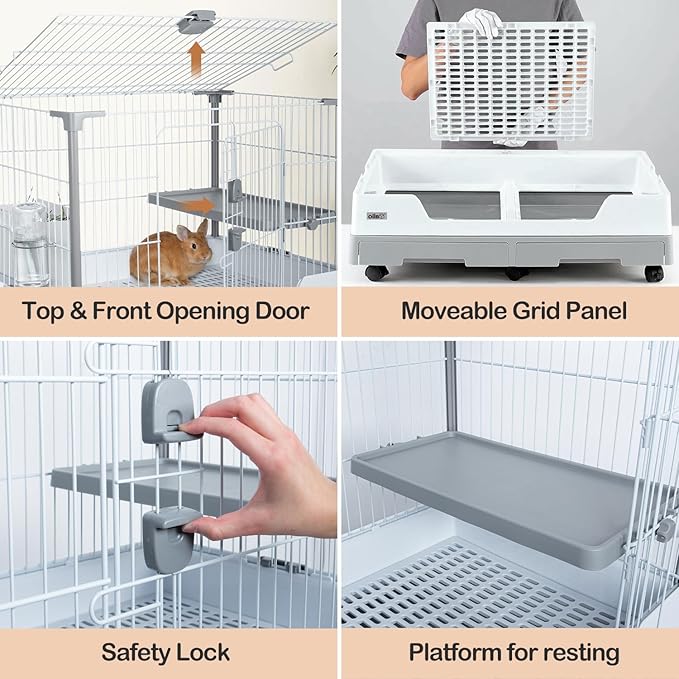 Top & Front Opening Door

Moveable Grid Panel

Safety Lock

Platform for resting