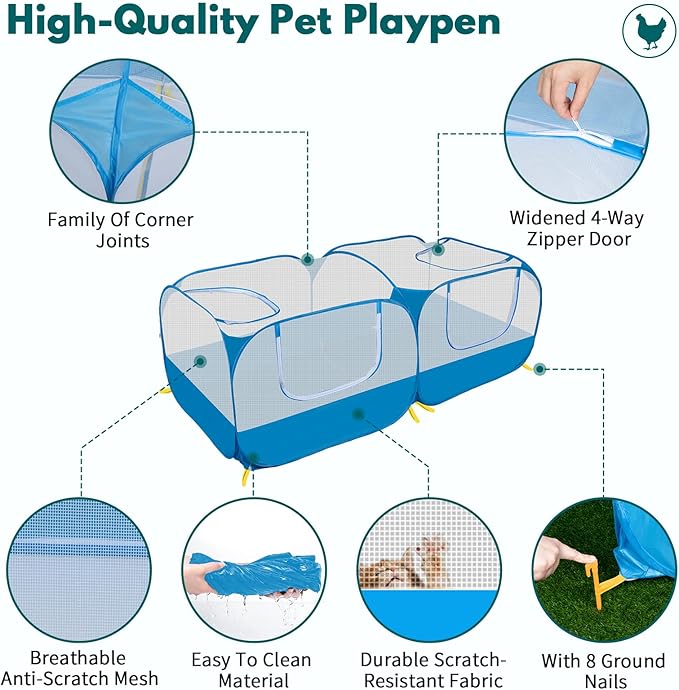 High-Quality Pet Playpen

Family Of Corner Joints

Widened 4-Way Zipper Door

Breathable Anti-Scratch Mesh

Easy To Clean Material

Durable Scratch-Resistant Fabric

With 8 Ground Nails