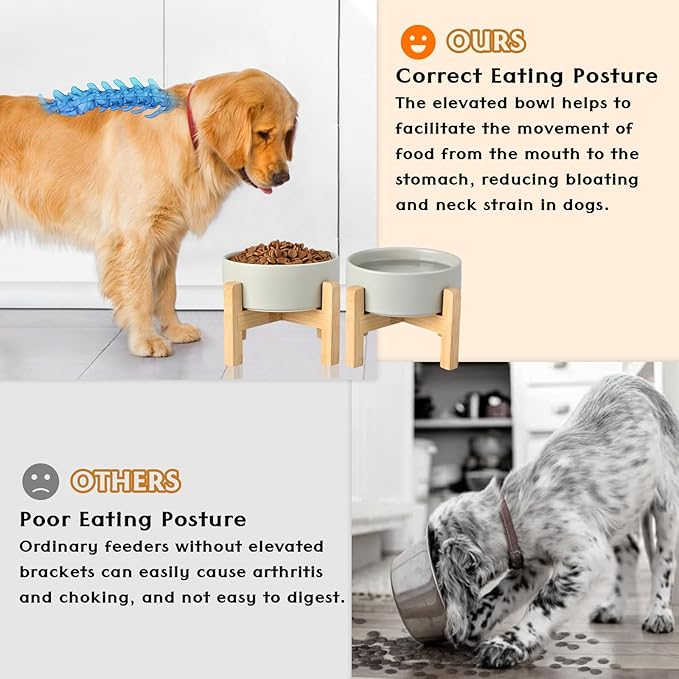 OURS

Correct Eating Posture

The elevated bowl helps to facilitate the movement of food from the mouth to the stomach, reducing bloating and neck strain in dogs.

OTHERS

Poor Eating Posture

Ordinary feeders without elevated brackets can easily cause arthritis and choking, and not easy to digest.