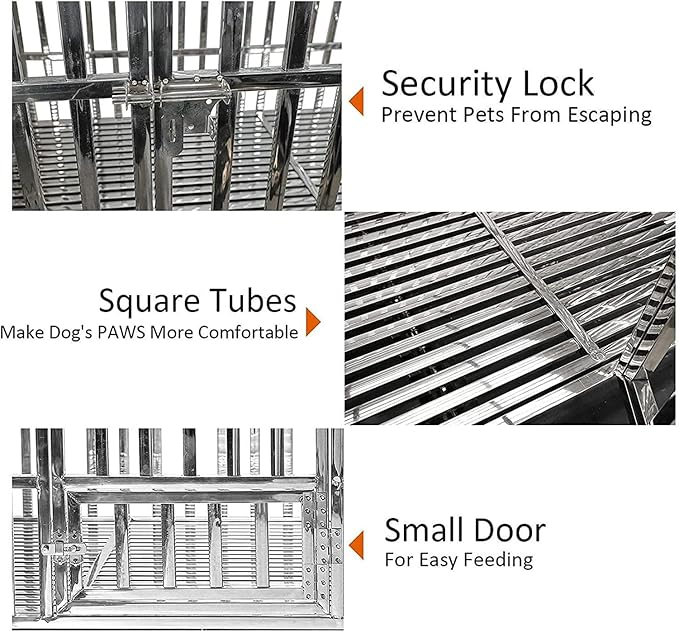 Security Lock
Prevent Pets From Escaping

Square Tubes
Make Dog's PAWS More Comfortable

Small Door
For Easy Feeding