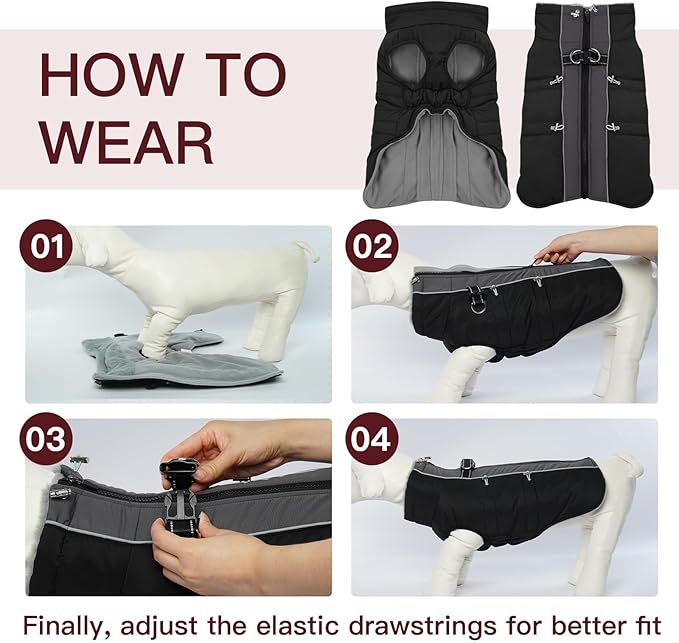 HOW TO WEAR

01

02

03

04

Finally, adjust the elastic drawstrings for better fit