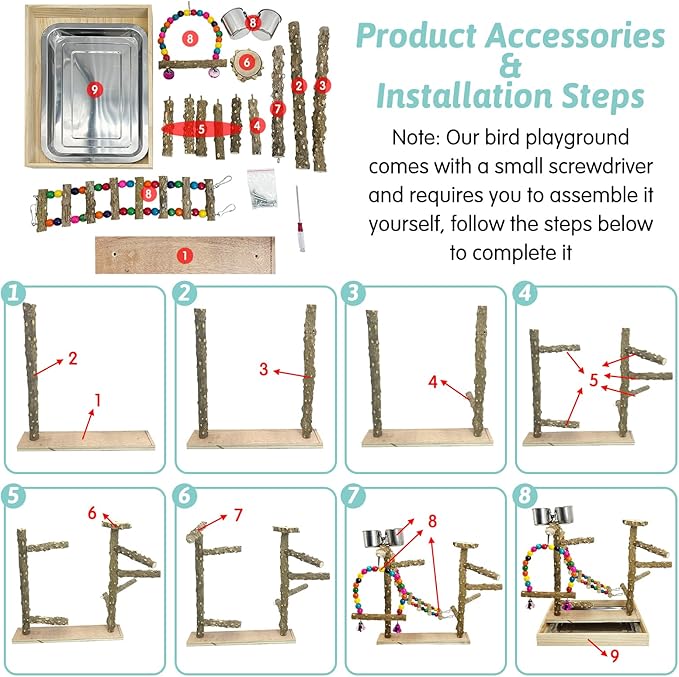 9
8
8
6
5
4
7
2
3
8
1

Product Accessories & Installation Steps

Note: Our bird playground comes with a small screwdriver and requires you to assemble it yourself, follow the steps below to complete it

1
2
1

2
3

3
4

4
5

5
6

6
7

7
8

8
9