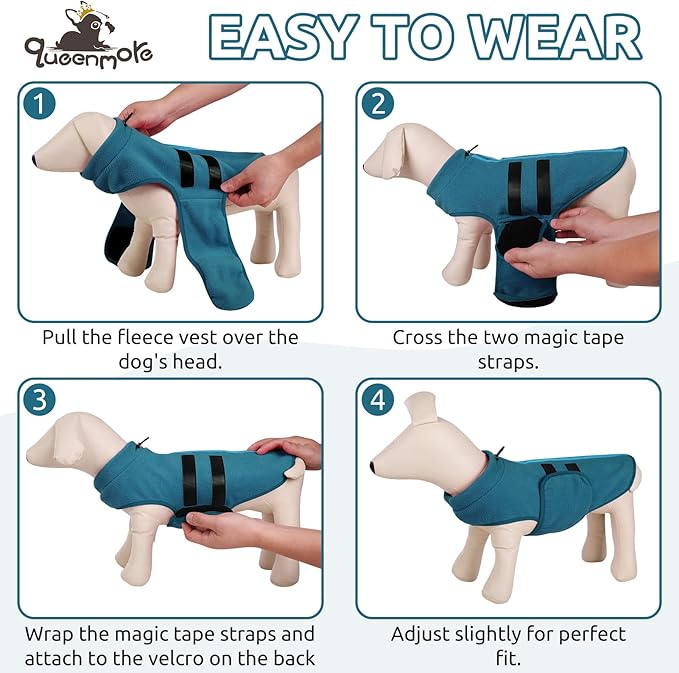 queenmore

EASY TO WEAR

1

Pull the fleece vest over the dog's head.

2

Cross the two magic tape straps.

3

Wrap the magic tape straps and attach to the velcro on the back

4

Adjust slightly for perfect fit.