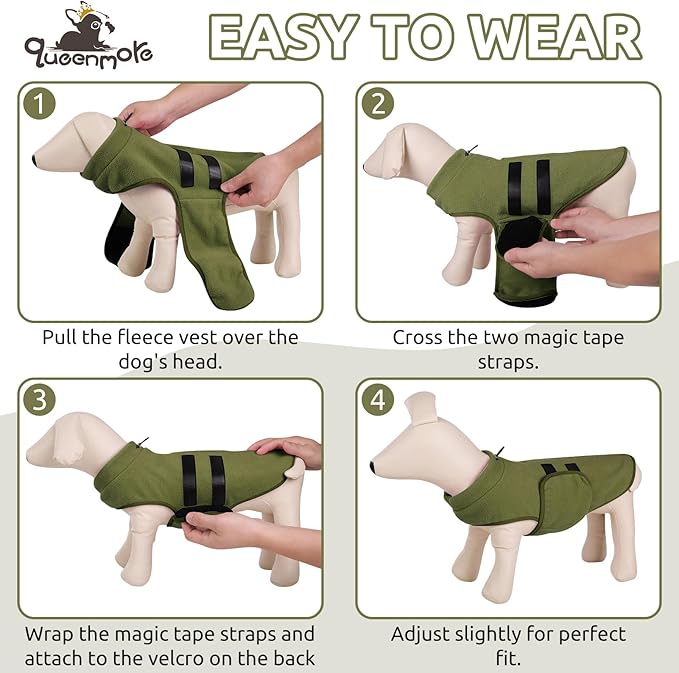 queenmore

EASY TO WEAR

1

Pull the fleece vest over the dog's head.

2

Cross the two magic tape straps.

3

Wrap the magic tape straps and attach to the velcro on the back

4

Adjust slightly for perfect fit.