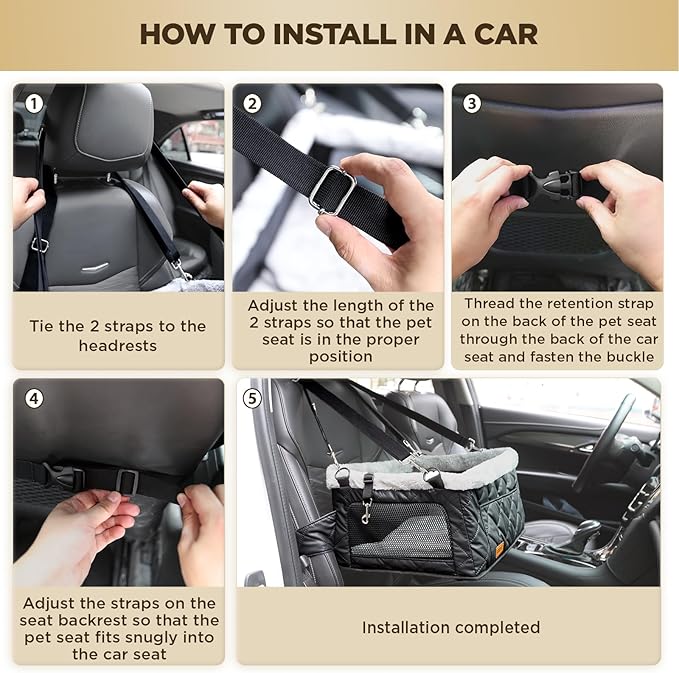 HOW TO INSTALL IN A CAR

1
Tie the 2 straps to the headrests

2
Adjust the length of the 2 straps so that the pet seat is in the proper position

3
Thread the retention strap on the back of the pet seat through the back of the car seat and fasten the buckle

4
Adjust the straps on the seat backrest so that the pet seat fits snugly into the car seat

5
Installation completed