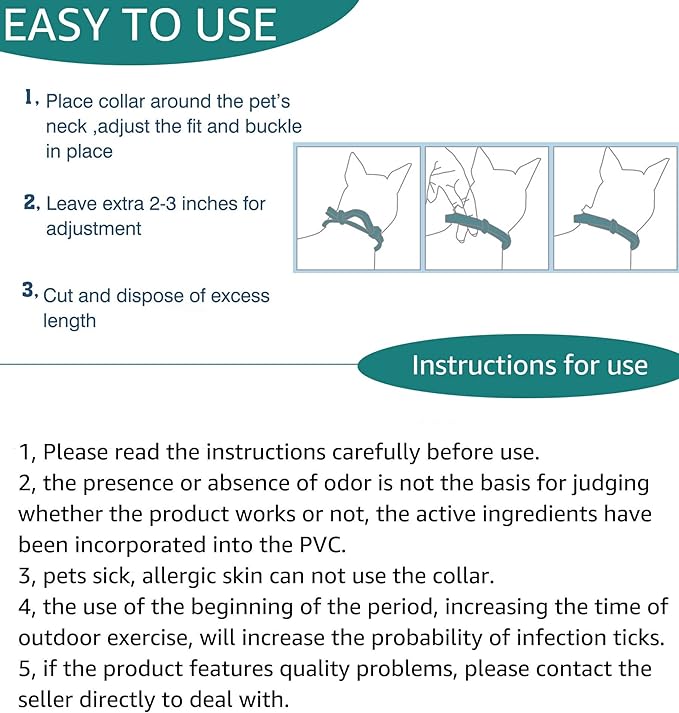 EASY TO USE

1, Place collar around the pet's neck ,adjust the fit and buckle in place

2, Leave extra 2-3 inches for adjustment

3, Cut and dispose of excess length

Instructions for use

1, Please read the instructions carefully before use.
2, the presence or absence of odor is not the basis for judging whether the product works or not, the active ingredients have been incorporated into the PVC.
3, pets sick, allergic skin can not use the collar.
4, the use of the beginning of the period, increasing the time of outdoor exercise, will increase the probability of infection ticks.
5, if the product features quality problems, please contact the seller directly to deal with.