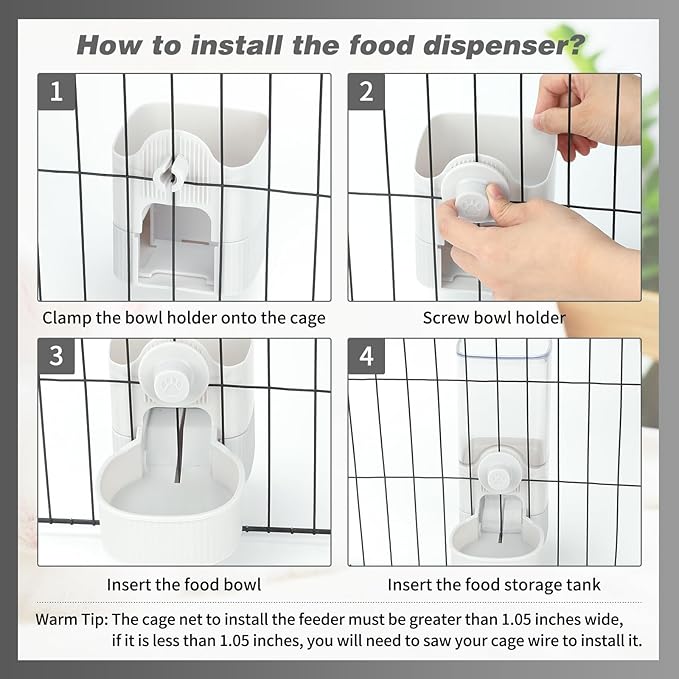 How to install the food dispenser?

1

Clamp the bowl holder onto the cage

2

Screw bowl holder

3

Insert the food bowl

4

Insert the food storage tank

Warm Tip: The cage net to install the feeder must be greater than 1.05 inches wide, if it is less than 1.05 inches, you will need to saw your cage wire to install it.