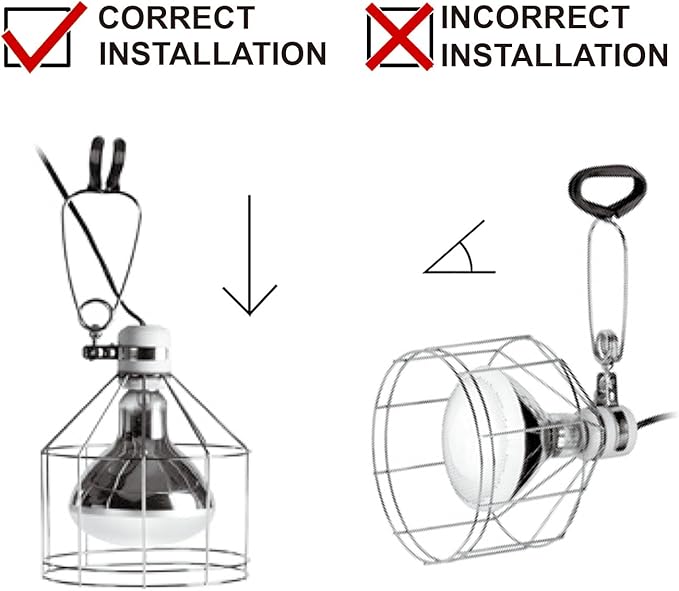 CORRECT INSTALLATION

INCORRECT INSTALLATION