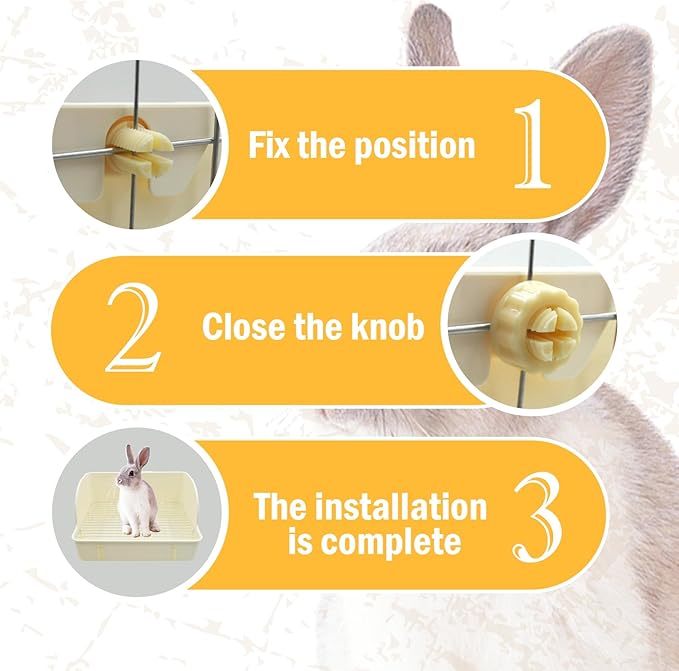 Fix the position 1

2 Close the knob

The installation is complete 3