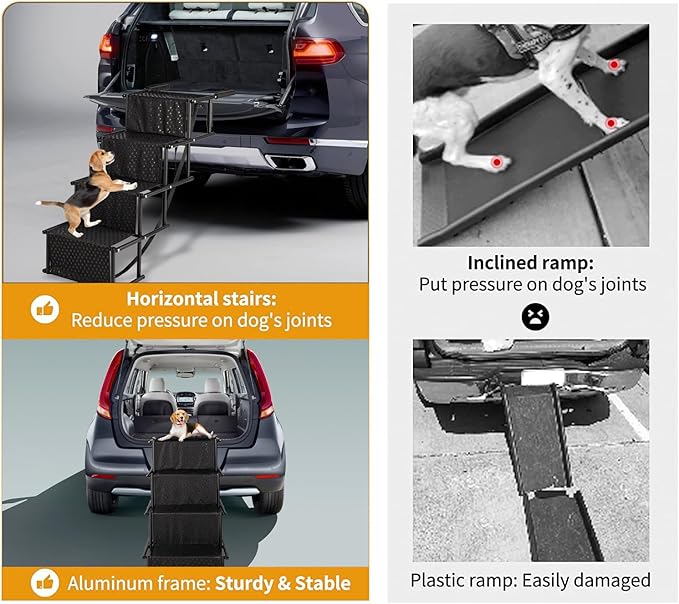 Horizontal stairs:
Reduce pressure on dog's joints

Aluminum frame: Sturdy & Stable

Inclined ramp:
Put pressure on dog's joints

Plastic ramp: Easily damaged