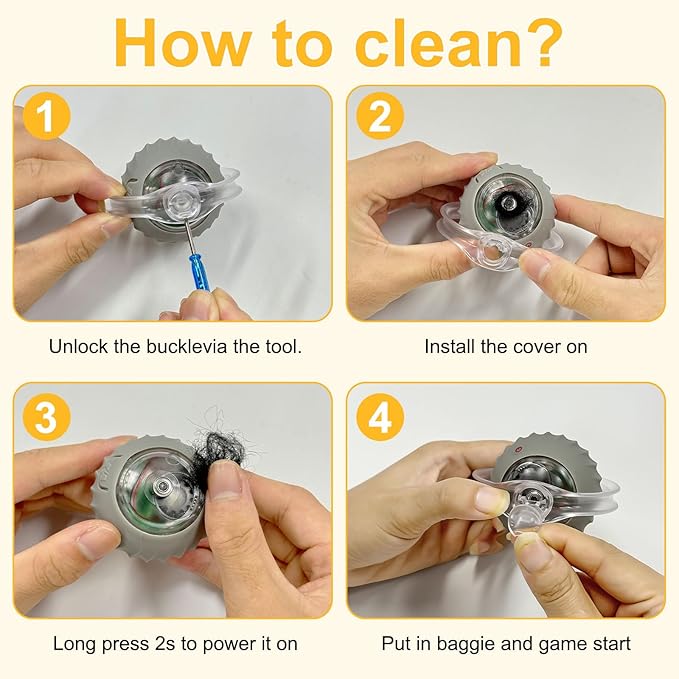 How to clean?

1

Unlock the bucklevia the tool.

2

Install the cover on

3

Long press 2s to power it on

4

Put in baggie and game start