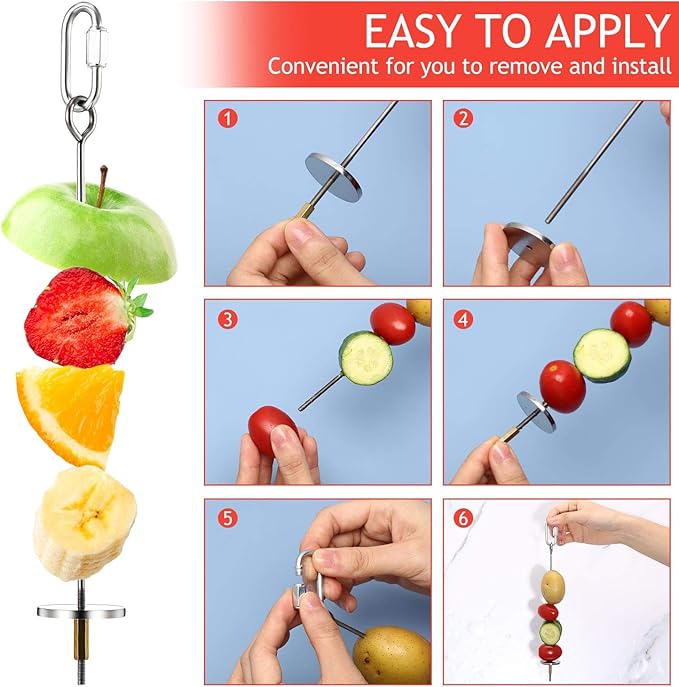 EASY TO APPLY
Convenient for you to remove and install

1

2

3

4

5

6