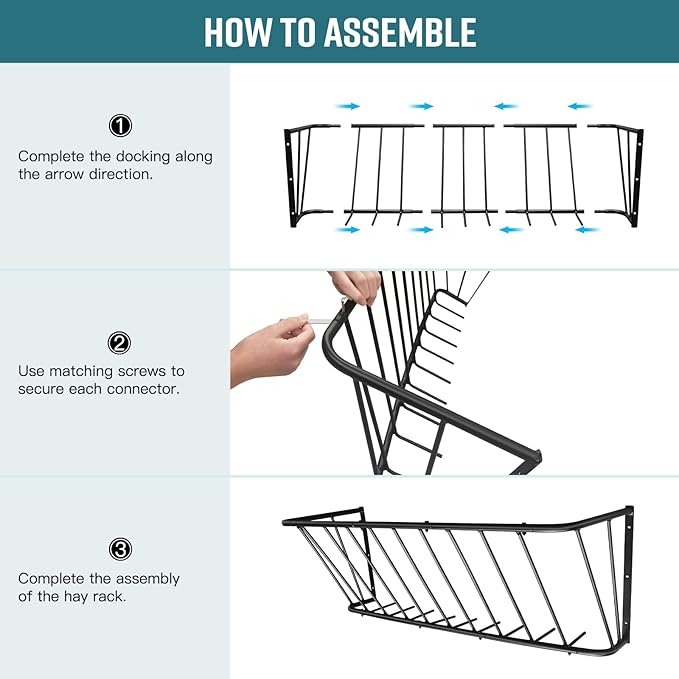 HOW TO ASSEMBLE

①
Complete the docking along the arrow direction.

②
Use matching screws to secure each connector.

③
Complete the assembly of the hay rack.