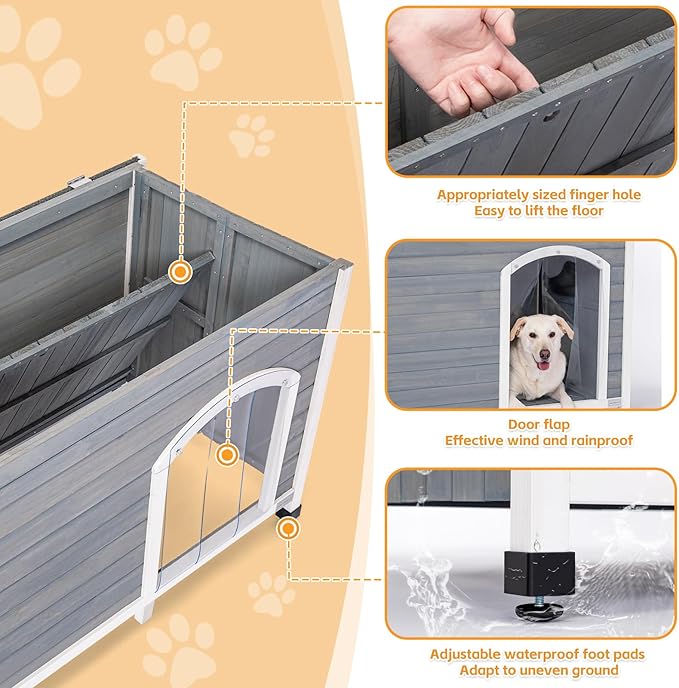 Appropriately sized finger hole
Easy to lift the floor

Door flap
Effective wind and rainproof

Adjustable waterproof foot pads
Adapt to uneven ground