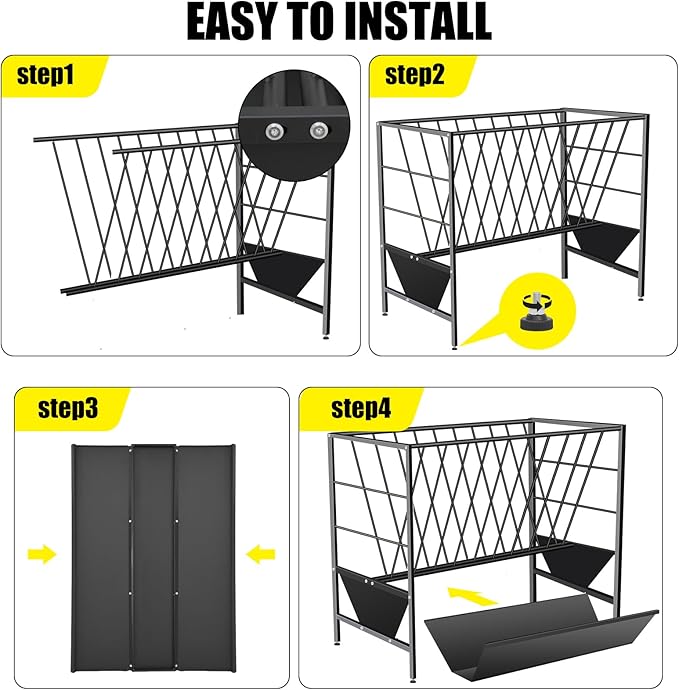 EASY TO INSTALL

step1

step2

step3

step4