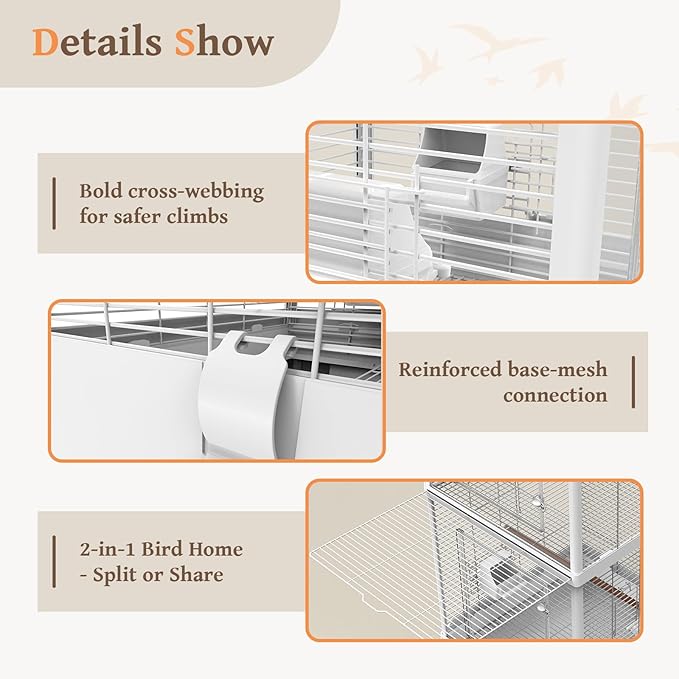 Details Show

Bold cross-webbing for safer climbs

Reinforced base-mesh connection

2-in-1 Bird Home - Split or Share