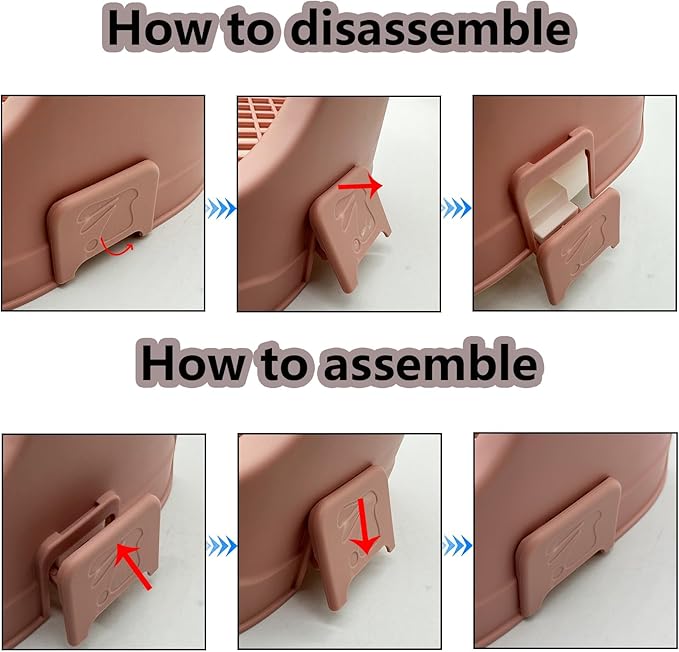 How to disassemble

How to assemble