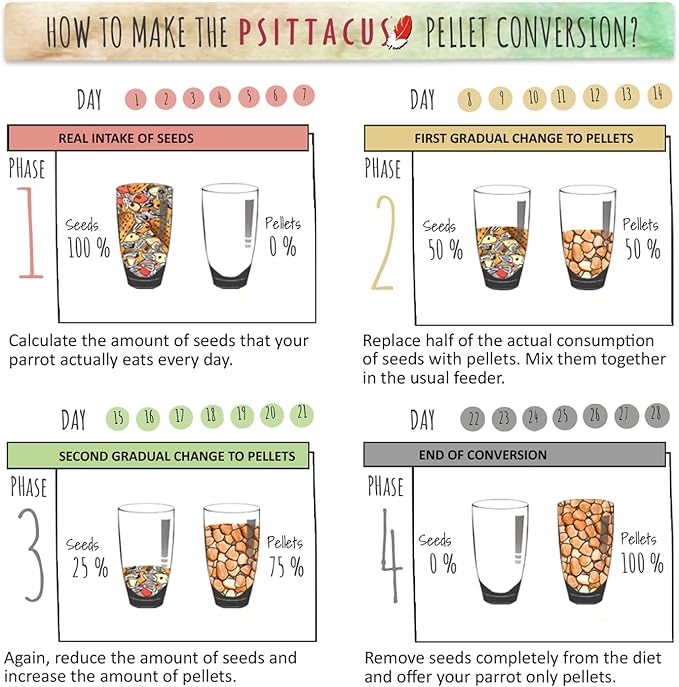 HOW TO MAKE THE PSITTACUS PELLET CONVERSION?

DAY 1 2 3 4 5 6 7

REAL INTAKE OF SEEDS

PHASE 1

Seeds 100 %

Pellets 0 %

Calculate the amount of seeds that your parrot actually eats every day.

DAY 8 9 10 11 12 13 14

FIRST GRADUAL CHANGE TO PELLETS

PHASE 2

Seeds 50 %

Pellets 50 %

Replace half of the actual consumption of seeds with pellets. Mix them together in the usual feeder.

DAY 15 16 17 18 19 20 21

SECOND GRADUAL CHANGE TO PELLETS

PHASE 3

Seeds 25 %

Pellets 75 %

Again, reduce the amount of seeds and increase the amount of pellets.

DAY 22 23 24 25 26 27 28

END OF CONVERSION

PHASE 4

Seeds 0 %

Pellets 100 %

Remove seeds completely from the diet and offer your parrot only pellets.