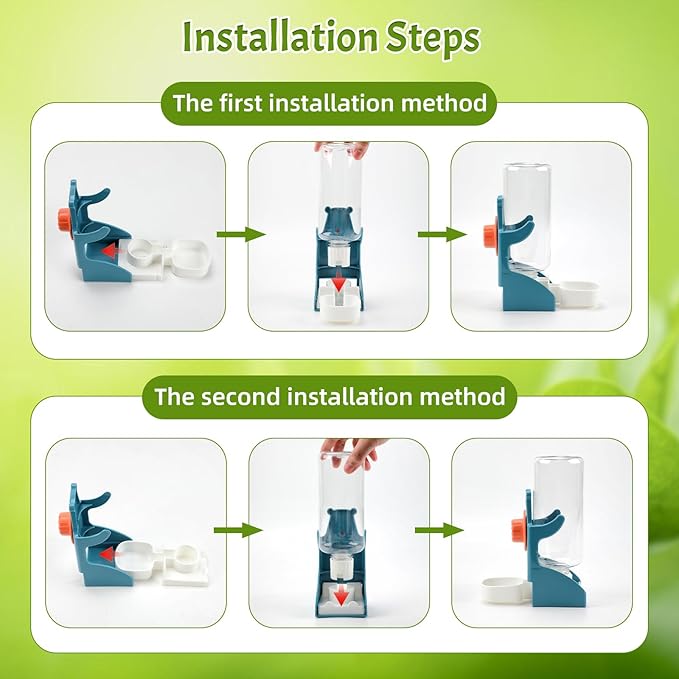 Installation Steps

The first installation method

The second installation method