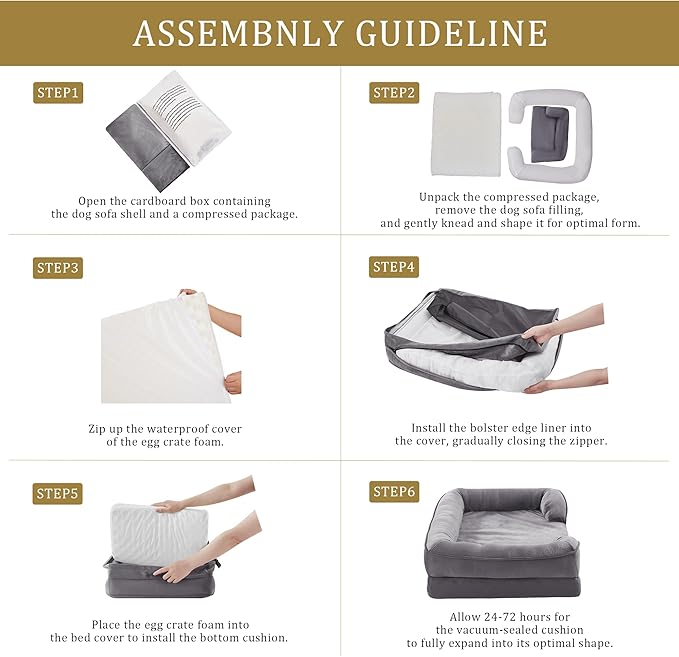 ASSEMBNLY GUIDELINE

STEP1

Open the cardboard box containing the dog sofa shell and a compressed package.

STEP2

Unpack the compressed package, remove the dog sofa filling, and gently knead and shape it for optimal form.

STEP3

Zip up the waterproof cover of the egg crate foam.

STEP4

Install the bolster edge liner into the cover, gradually closing the zipper.

STEP5

Place the egg crate foam into the bed cover to install the bottom cushion.

STEP6

Allow 24-72 hours for the vacuum-sealed cushion to fully expand into its optimal shape.