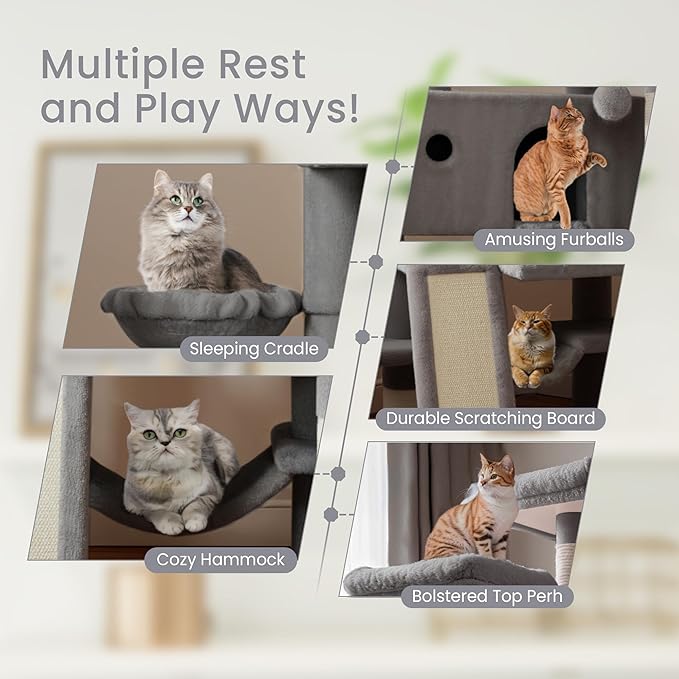 Multiple Rest and Play Ways!

Sleeping Cradle

Cozy Hammock

Amusing Furballs

Durable Scratching Board

Bolstered Top Perh