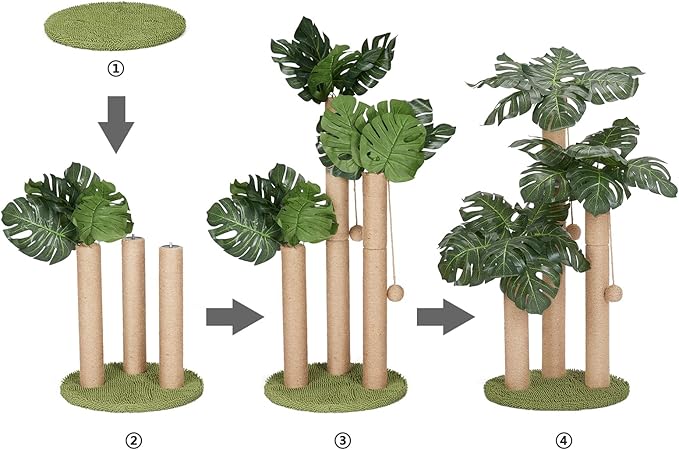 ①

②

③

④