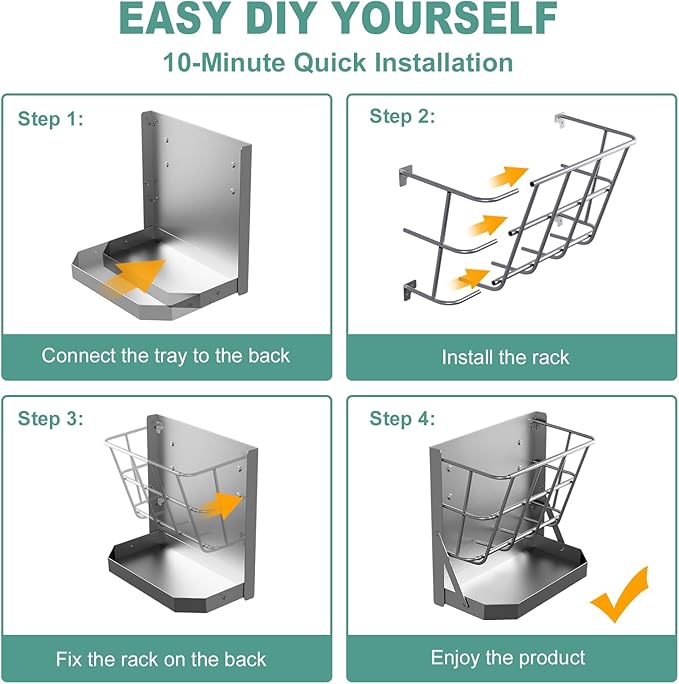 EASY DIY YOURSELF
10-Minute Quick Installation

Step 1:
Connect the tray to the back

Step 2:
Install the rack

Step 3:
Fix the rack on the back

Step 4:
Enjoy the product