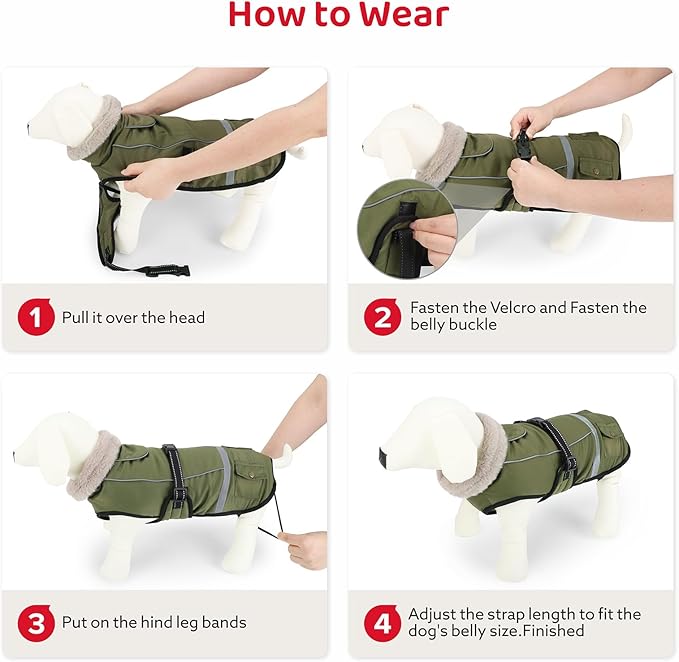 How to Wear

1 Pull it over the head

2 Fasten the Velcro and Fasten the belly buckle

3 Put on the hind leg bands

4 Adjust the strap length to fit the dog's belly size.Finished