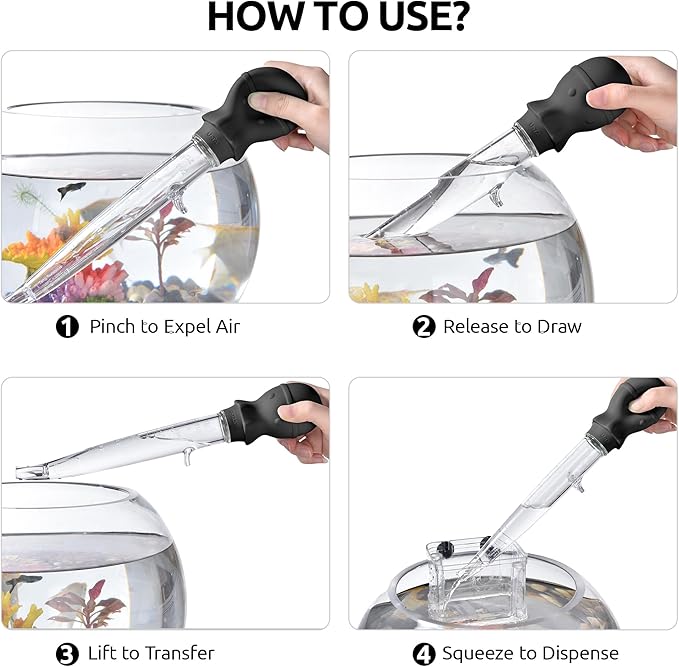 HOW TO USE?

1 Pinch to Expel Air

2 Release to Draw

3 Lift to Transfer

4 Squeeze to Dispense