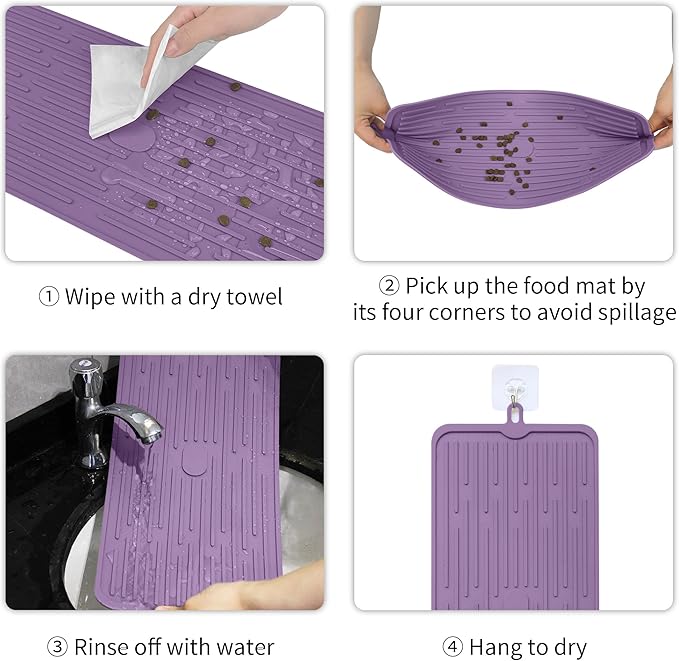 ① Wipe with a dry towel

② Pick up the food mat by its four corners to avoid spillage

③ Rinse off with water

④ Hang to dry