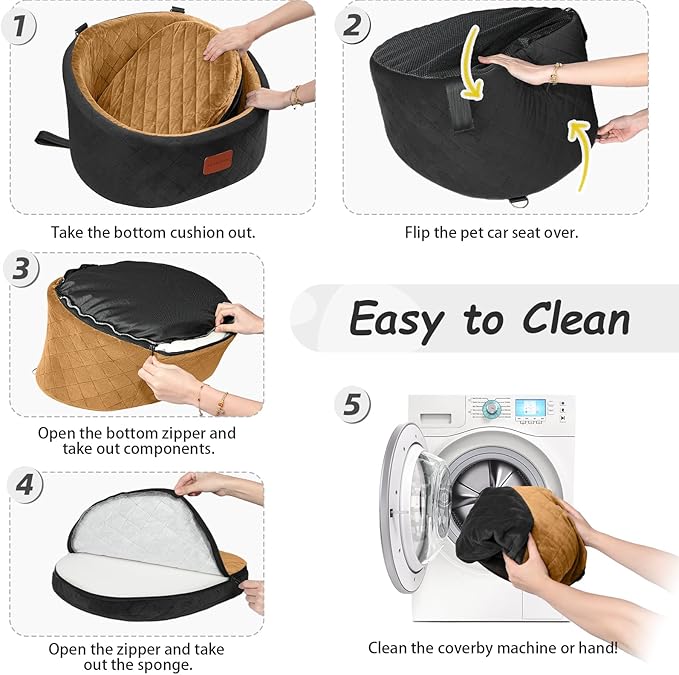 1

Take the bottom cushion out.

2

Flip the pet car seat over.

3

Open the bottom zipper and take out components.

Easy to Clean

4

Open the zipper and take out the sponge.

5

Clean the coverby machine or hand!