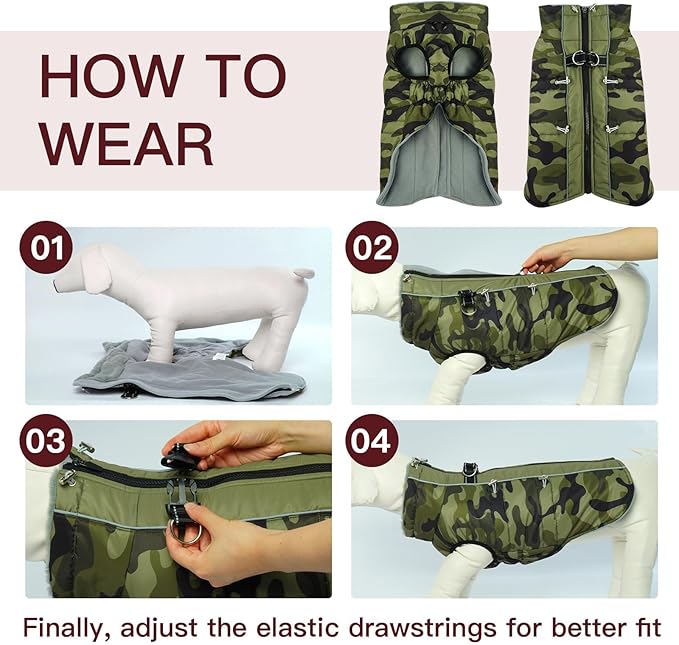 HOW TO WEAR

01

02

03

04

Finally, adjust the elastic drawstrings for better fit