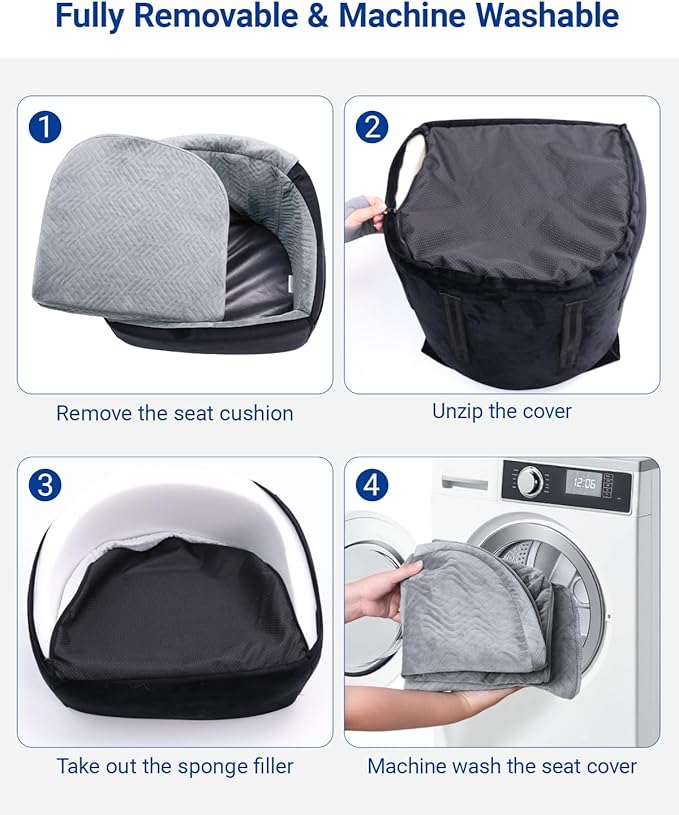 Fully Removable & Machine Washable

1

Remove the seat cushion

2

Unzip the cover

3

Take out the sponge filler

4

12:06

Machine wash the seat cover