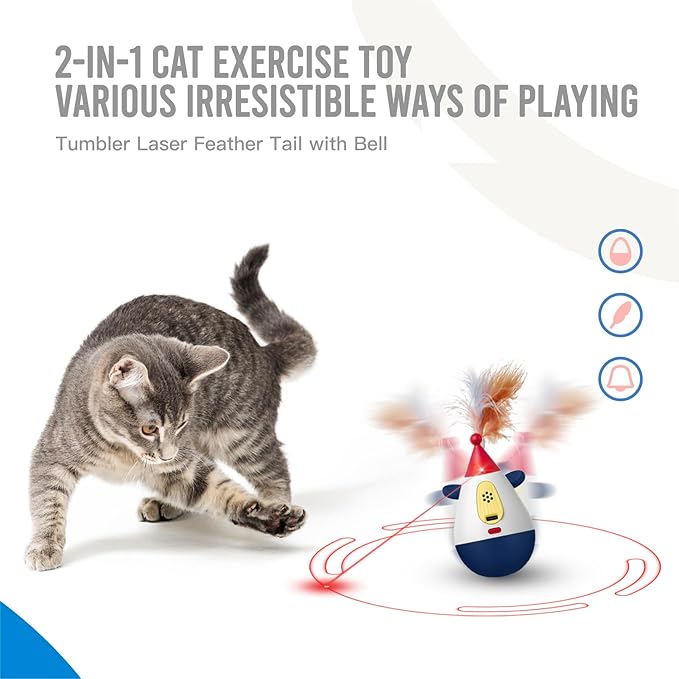 2-IN-1 CAT EXERCISE TOY
VARIOUS IRRESISTIBLE WAYS OF PLAYING

Tumbler Laser Feather Tail with Bell