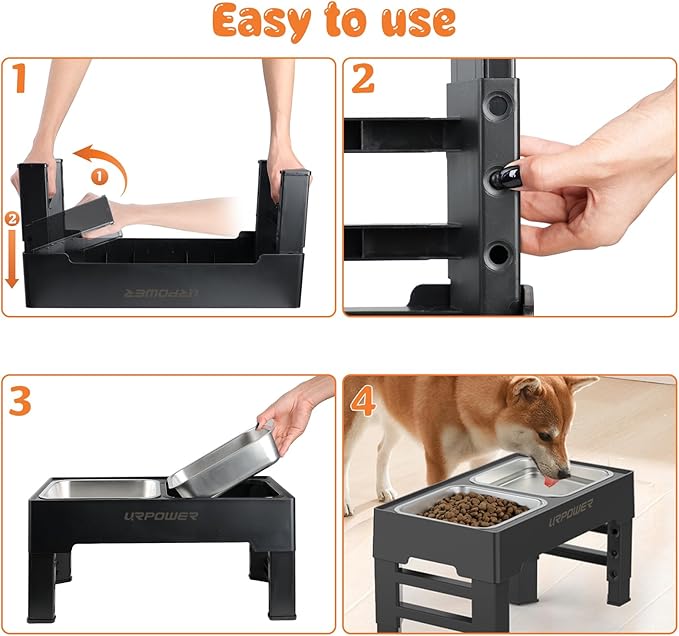 Easy to use

1

①

②

URPOWER

2

3

URPOWER

4

URPOWER