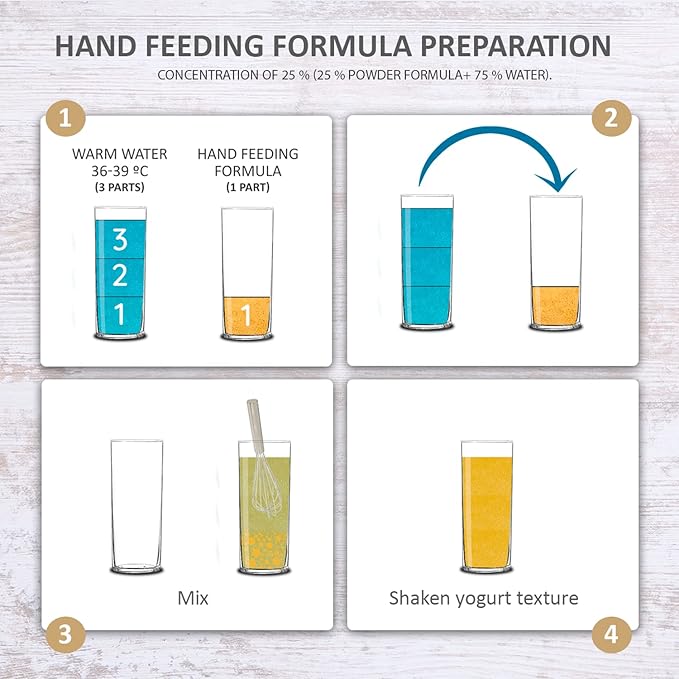 HAND FEEDING FORMULA PREPARATION

CONCENTRATION OF 25 % (25 % POWDER FORMULA+ 75 % WATER).

1

WARM WATER 36-39 ºC (3 PARTS)

3
2
1

HAND FEEDING FORMULA (1 PART)

1

2

Mix

3

Shaken yogurt texture

4