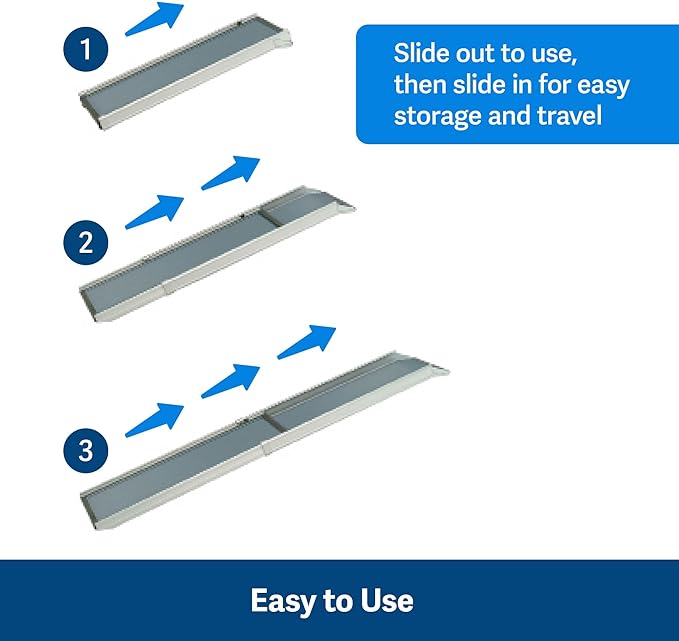 1

Slide out to use, then slide in for easy storage and travel

2

3

Easy to Use