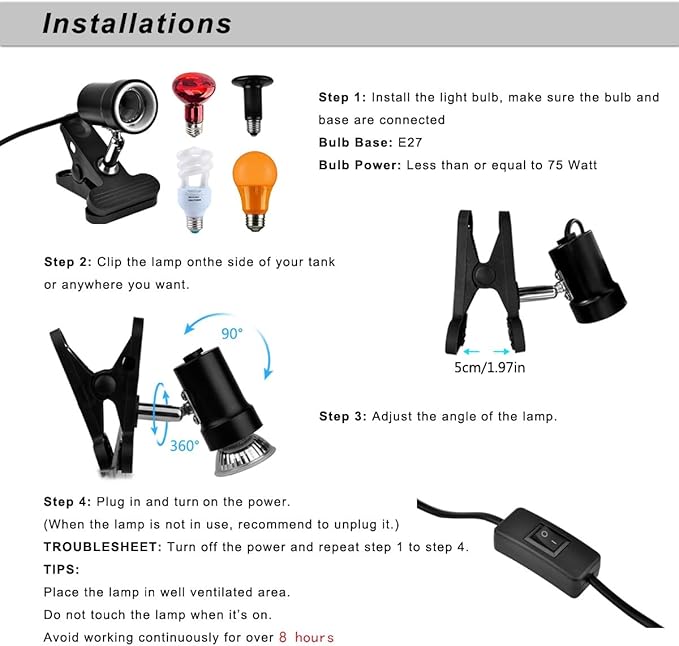 Installations

Step 1: Install the light bulb, make sure the bulb and base are connected
Bulb Base: E27
Bulb Power: Less than or equal to 75 Watt

Step 2: Clip the lamp onthe side of your tank or anywhere you want.

5cm/1.97in

90°

360°

Step 3: Adjust the angle of the lamp.

Step 4: Plug in and turn on the power.
(When the lamp is not in use, recommend to unplug it.)
TROUBLESHEET: Turn off the power and repeat step 1 to step 4.
TIPS:
Place the lamp in well ventilated area.
Do not touch the lamp when it's on.
Avoid working continuously for over 8 hours