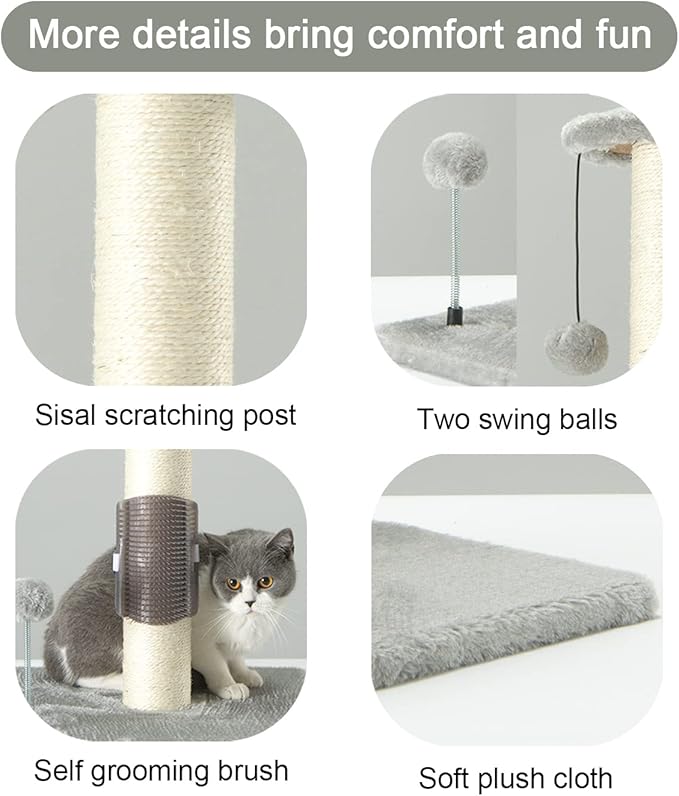 More details bring comfort and fun

Sisal scratching post

Two swing balls

Self grooming brush

Soft plush cloth