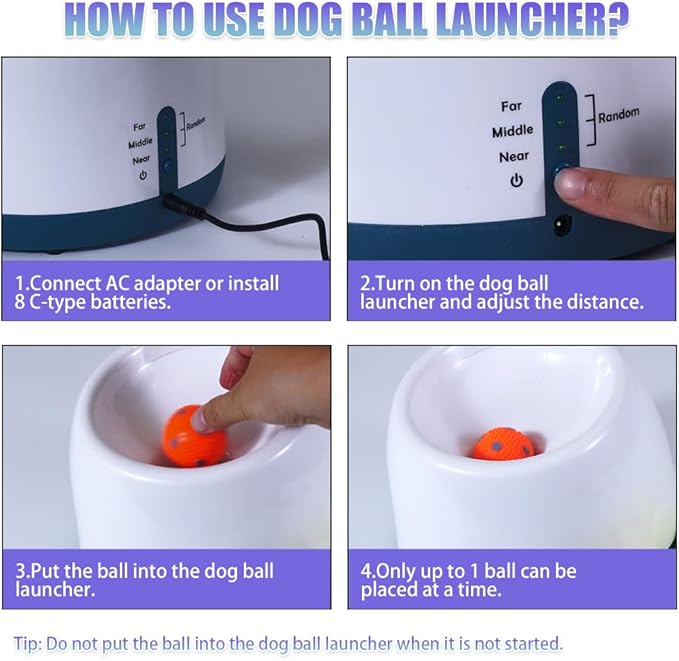 HOW TO USE DOG BALL LAUNCHER?

Far
Middle
Near
Random

1.Connect AC adapter or install 8 C-type batteries.

Far
Middle
Near
Random

2.Turn on the dog ball launcher and adjust the distance.

3.Put the ball into the dog ball launcher.

4.Only up to 1 ball can be placed at a time.

Tip: Do not put the ball into the dog ball launcher when it is not started.