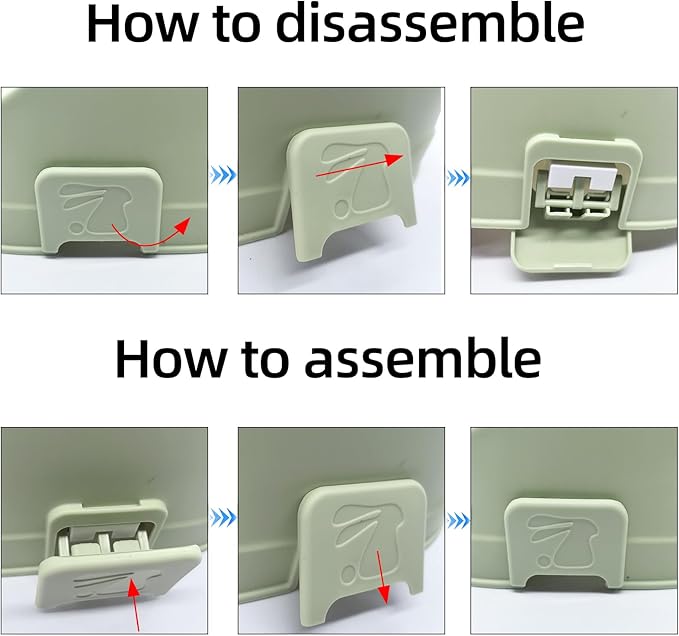 How to disassemble

How to assemble